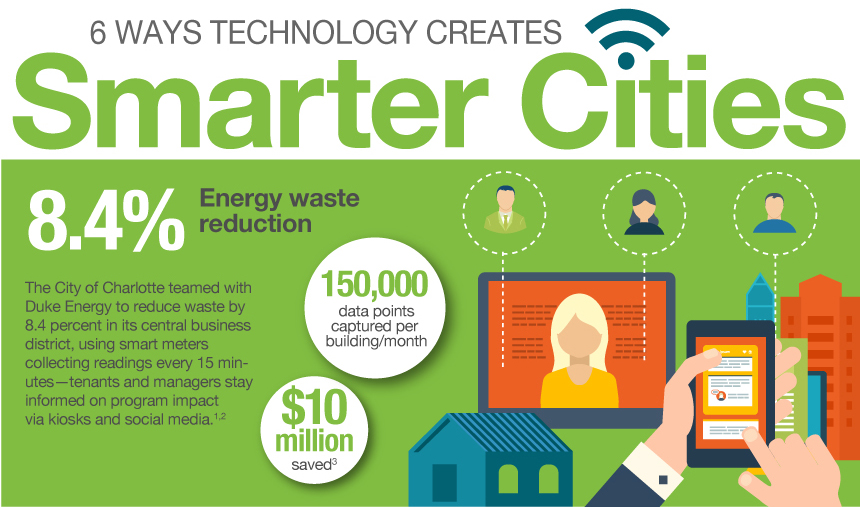 6 WAYS TECHNOLOGY CREATES

Smarter Cities

8.4% Energy waste reduction

The City of Charlotte teamed with Duke Energy to reduce waste by 8.4 percent in its central business district, using smart meters collecting readings every 15 minutes—tenants and managers stay informed on program impact via kiosks and social media.$^{1,2}$

150,000 data points captured per building/month

$10 million saved$^{3}$