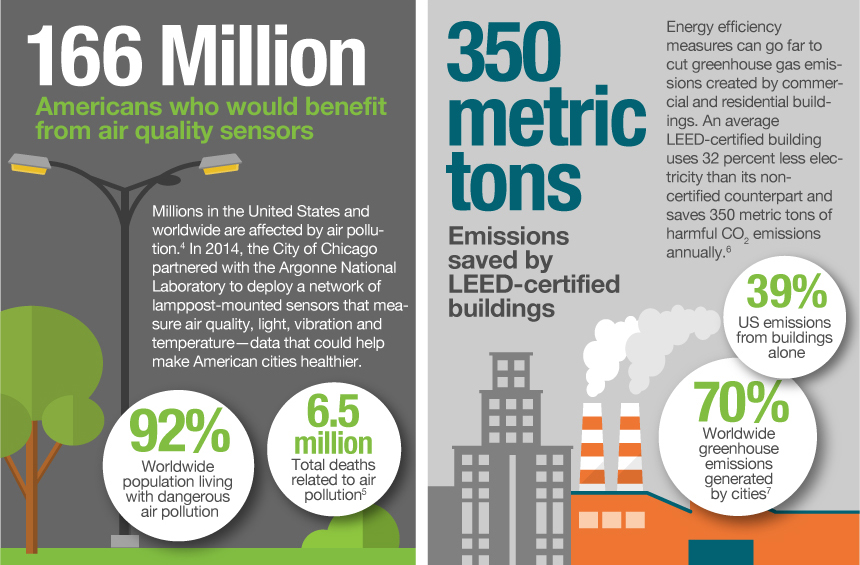 166 Million

Americans who would benefit from air quality sensors

Millions in the United States and worldwide are affected by air pollution.$^4$ In 2014, the City of Chicago partnered with the Argonne National Laboratory to deploy a network of lamppost-mounted sensors that measure air quality, light, vibration and temperature—data that could help make American cities healthier.

92%
Worldwide population living with dangerous air pollution

6.5 million
Total deaths related to air pollution$^5$

350 metric tons

Emissions saved by LEED-certified buildings

Energy efficiency measures can go far to cut greenhouse gas emissions created by commercial and residential buildings. An average LEED-certified building uses 32 percent less electricity than its non-certified counterpart and saves 350 metric tons of harmful $CO_2$ emissions annually.$^6$

39%
US emissions from buildings alone

70%
Worldwide greenhouse emissions generated by cities$^7$